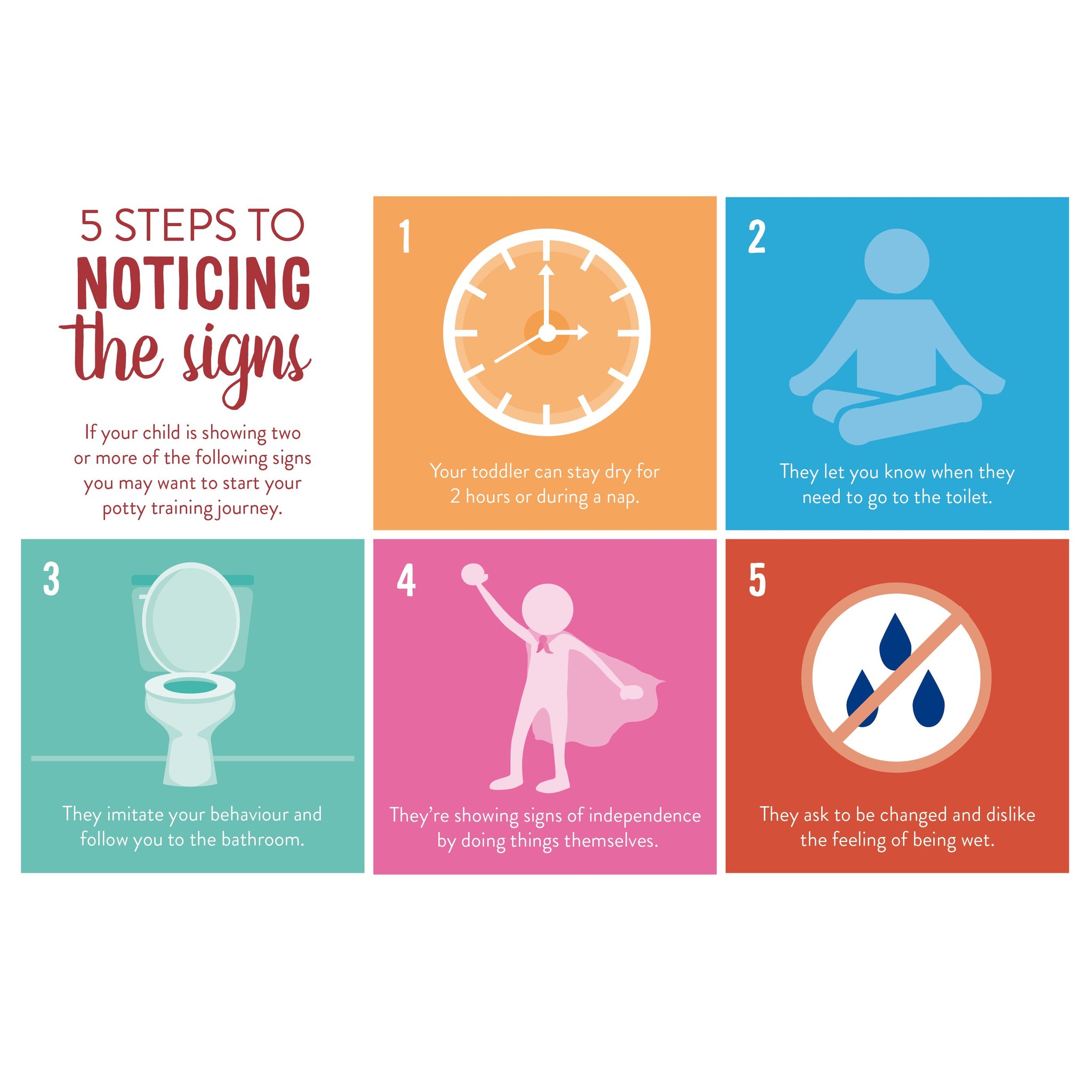 5 STEPS TO
NOTICING
the signs

If your child is showing two or more of the following signs you may want to start your potty training journey.

1

Your toddler can stay dry for 2 hours or during a nap.

2

They let you know when they need to go to the toilet.

3

They imitate your behaviour and follow you to the bathroom.

4

They're showing signs of independence by doing things themselves.

5

They ask to be changed and dislike the feeling of being wet.