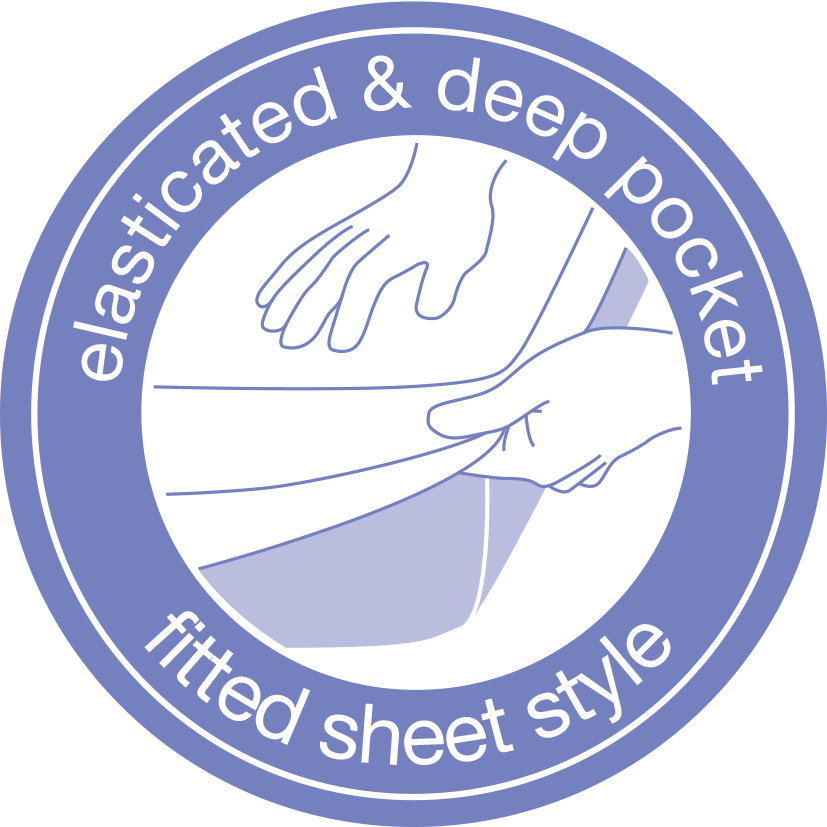 elasticated & deep pocket

fitted sheet style